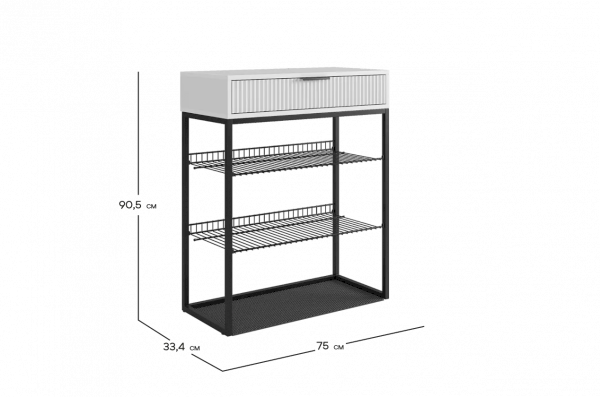 90,5 см

33,4 см

75 см